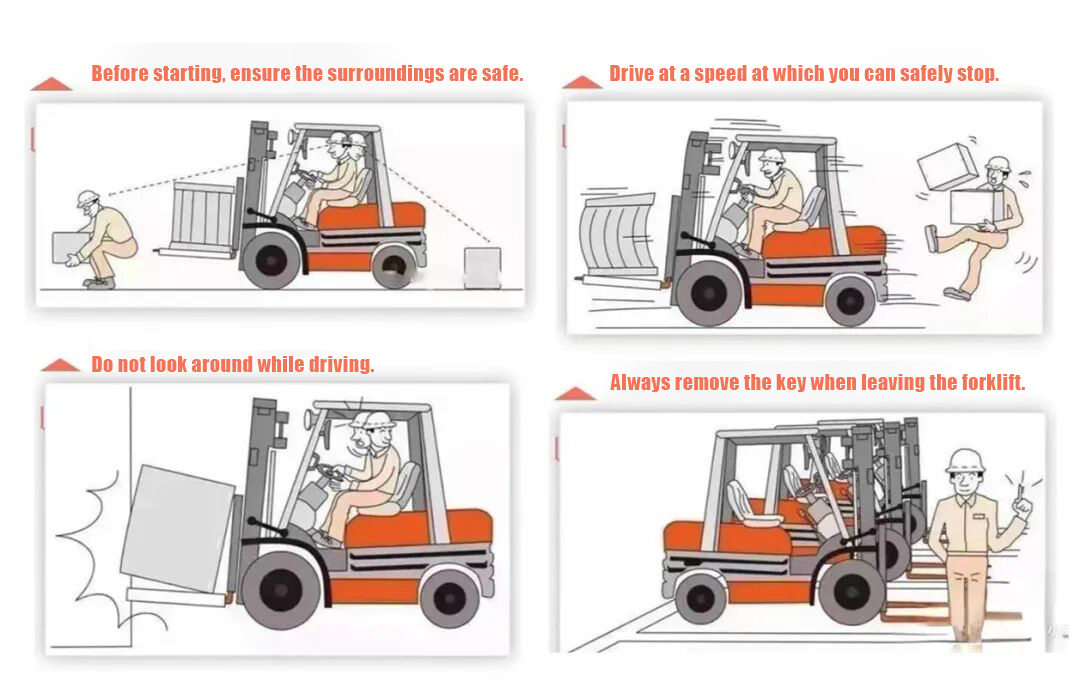 Before starting, ensure the surroundings are safe.

Drive at a speed at which you can safely stop.

Do not look around while driving.

Always remove the key when leaving the forklift.